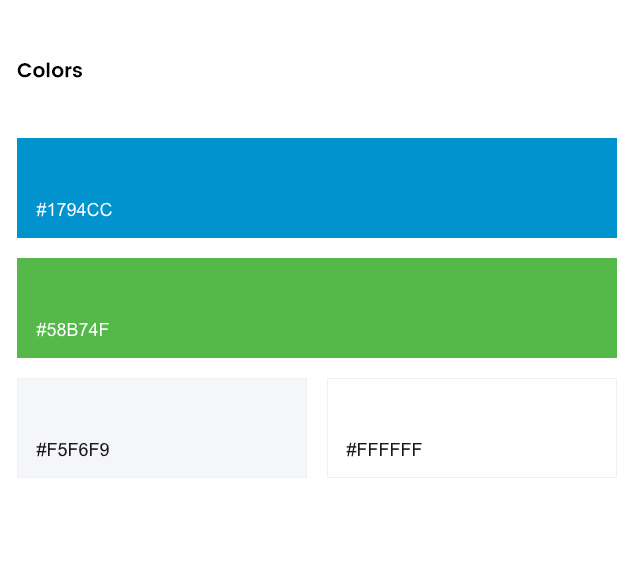 Colors

#1794CC

#58B74F

#F5F6F9

#FFFFFF