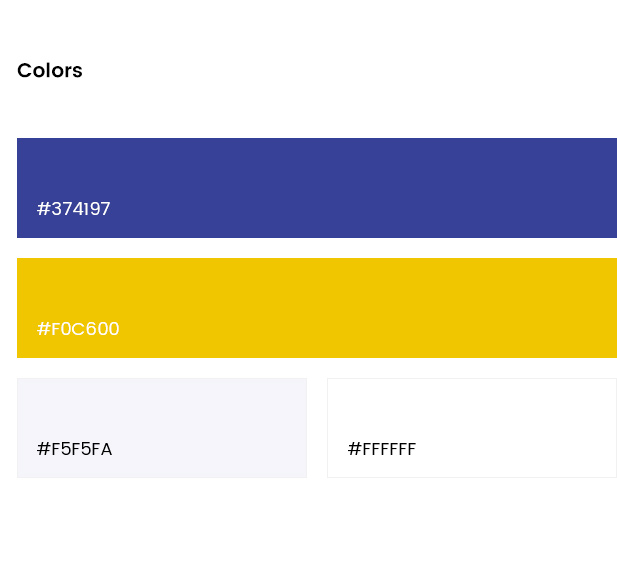 Colors

#374197

#F0C600

#F5F5FA

#FFFFFF